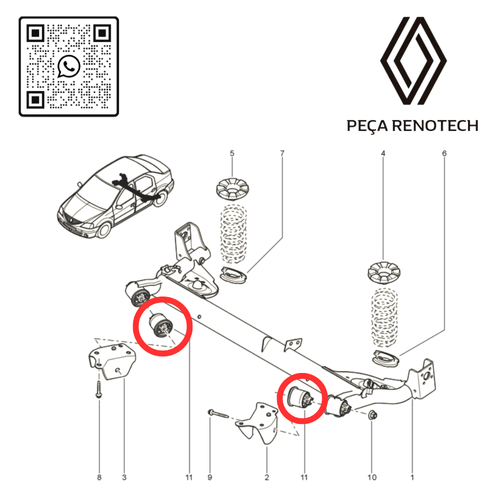 PEÇA RENOTECH

5
7
4
6
8
3
11
9
2
11
10
1